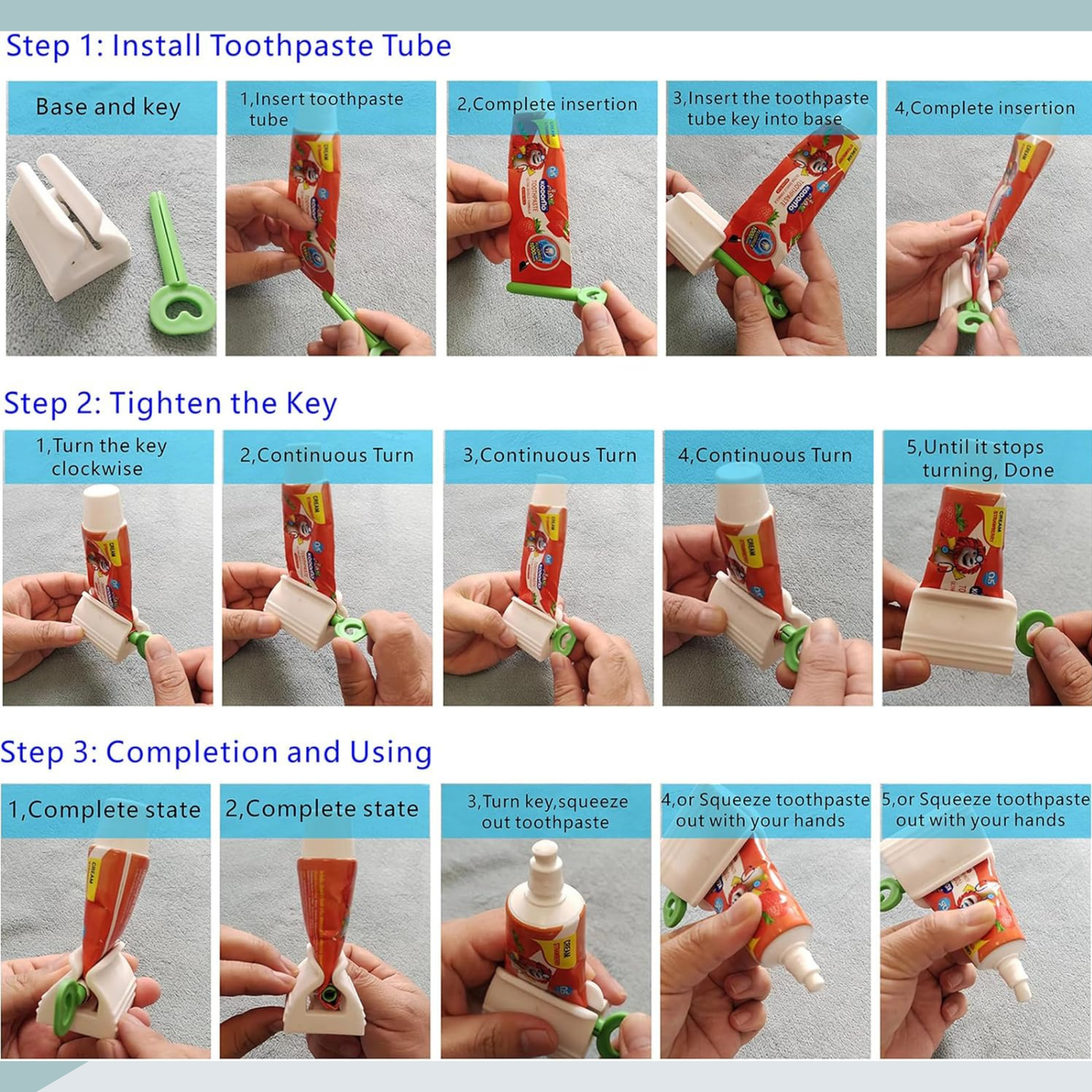 Step 1: Install Toothpaste Tube

Base and key

1,Insert toothpaste tube

2,Complete insertion

3,Insert the toothpaste tube key into base

4,Complete insertion

Step 2: Tighten the Key

1,Turn the key clockwise

2,Continuous Turn

3,Continuous Turn

4,Continuous Turn

5,Until it stops turning, Done

Step 3: Completion and Using

1,Complete state

2,Complete state

3,Turn key,squeeze out toothpaste

4,or Squeeze toothpaste out with your hands

5,or Squeeze toothpaste out with your hands