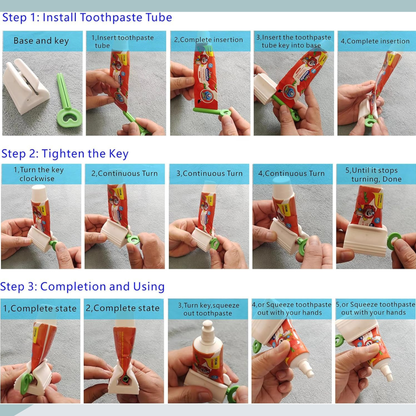 Step 1: Install Toothpaste Tube

Base and key

1,Insert toothpaste tube

2,Complete insertion

3,Insert the toothpaste tube key into base

4,Complete insertion

Step 2: Tighten the Key

1,Turn the key clockwise

2,Continuous Turn

3,Continuous Turn

4,Continuous Turn

5,Until it stops turning, Done

Step 3: Completion and Using

1,Complete state

2,Complete state

3,Turn key,squeeze out toothpaste

4,or Squeeze toothpaste out with your hands

5,or Squeeze toothpaste out with your hands