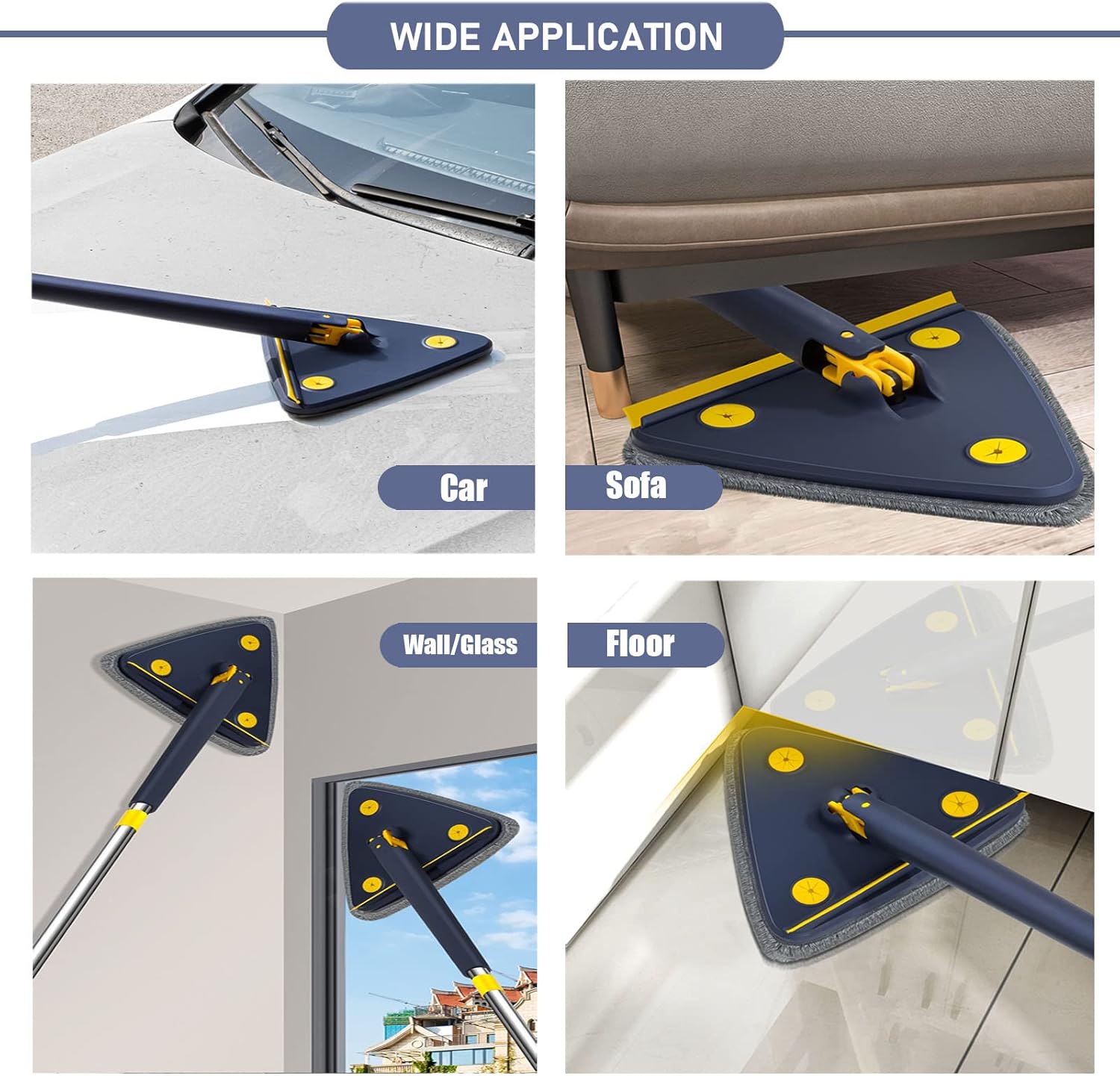 WIDE APPLICATION

Car

Sofa

Wall/Glass

Floor