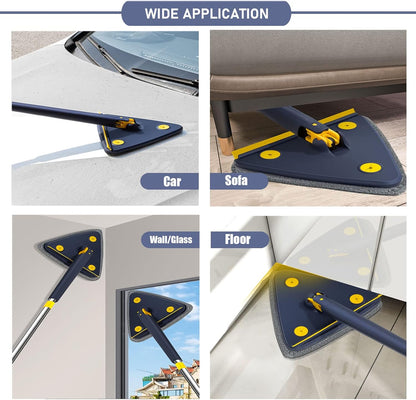 WIDE APPLICATION

Car

Sofa

Wall/Glass

Floor