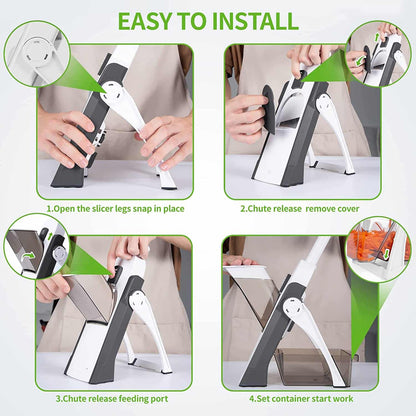 EASY TO INSTALL

1.Open the slicer legs snap in place

2.Chute release remove cover

3.Chute release feeding port

4.Set container start work