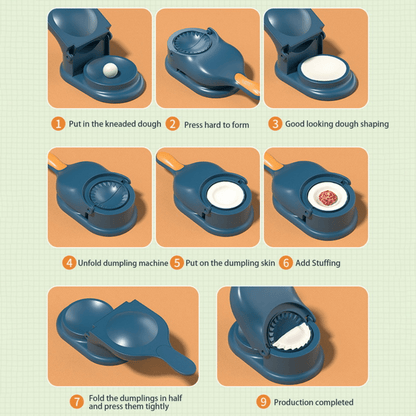 1 Put in the kneaded dough
2 Press hard to form
3 Good looking dough shaping
4 Unfold dumpling machine
5 Put on the dumpling skin
6 Add Stuffing
7 Fold the dumplings in half and press them tightly
9 Production completed